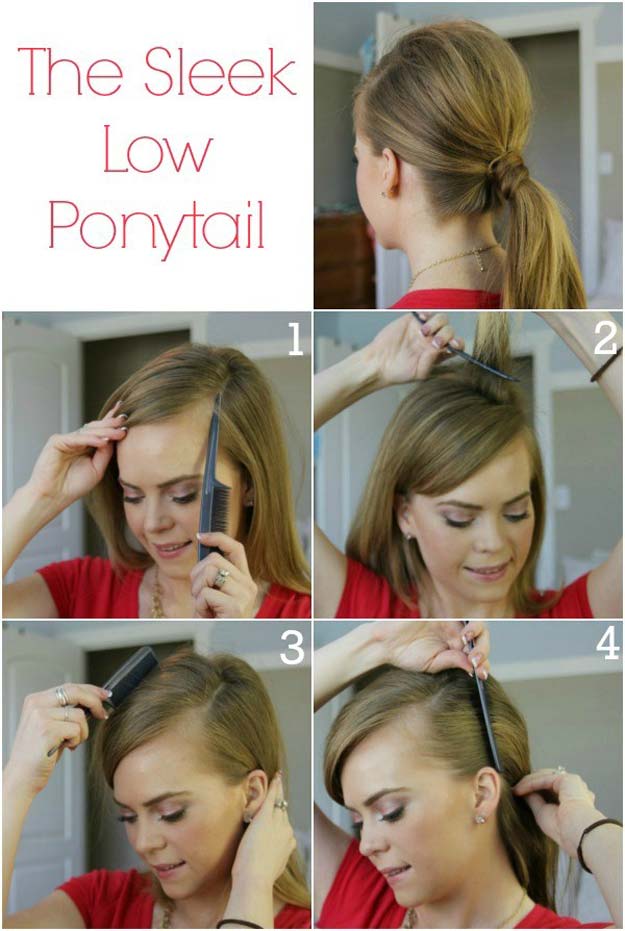 The Sleek Low Ponytail

1

2

3

4