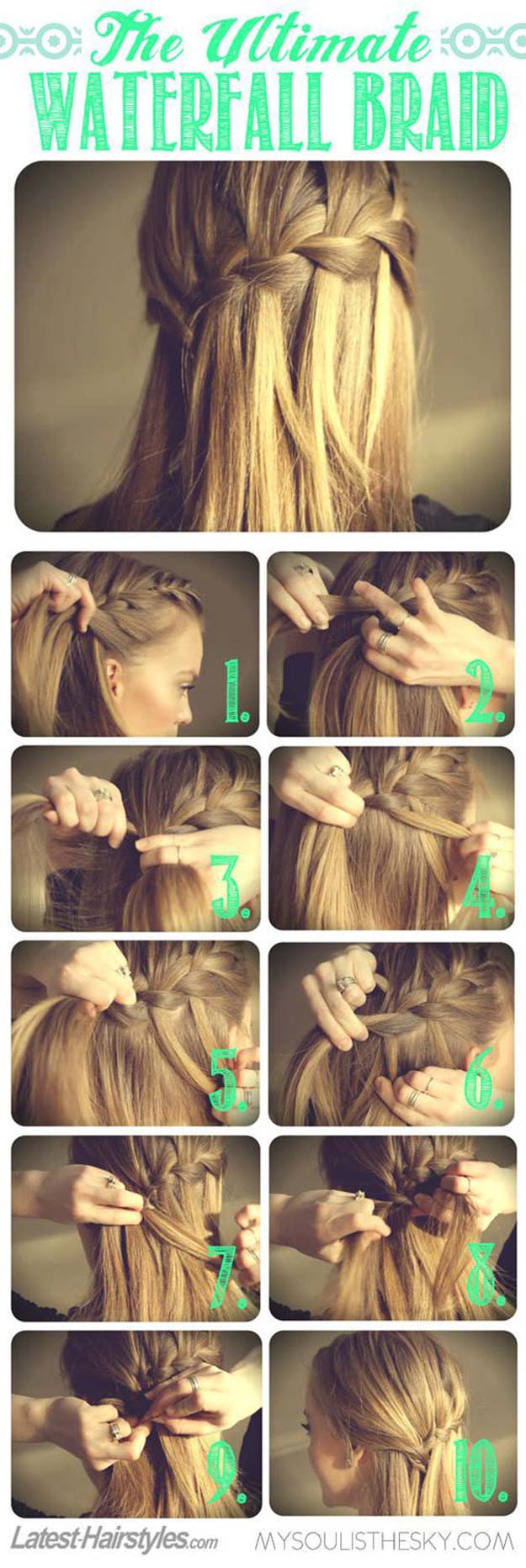 The Ultimate
WATERFALL BRAID

1.

2.

3.

4.

5.

6.

7.

8.

9.

10.

Latest-Hairstyles.com

MYSOULISTHESKY.COM