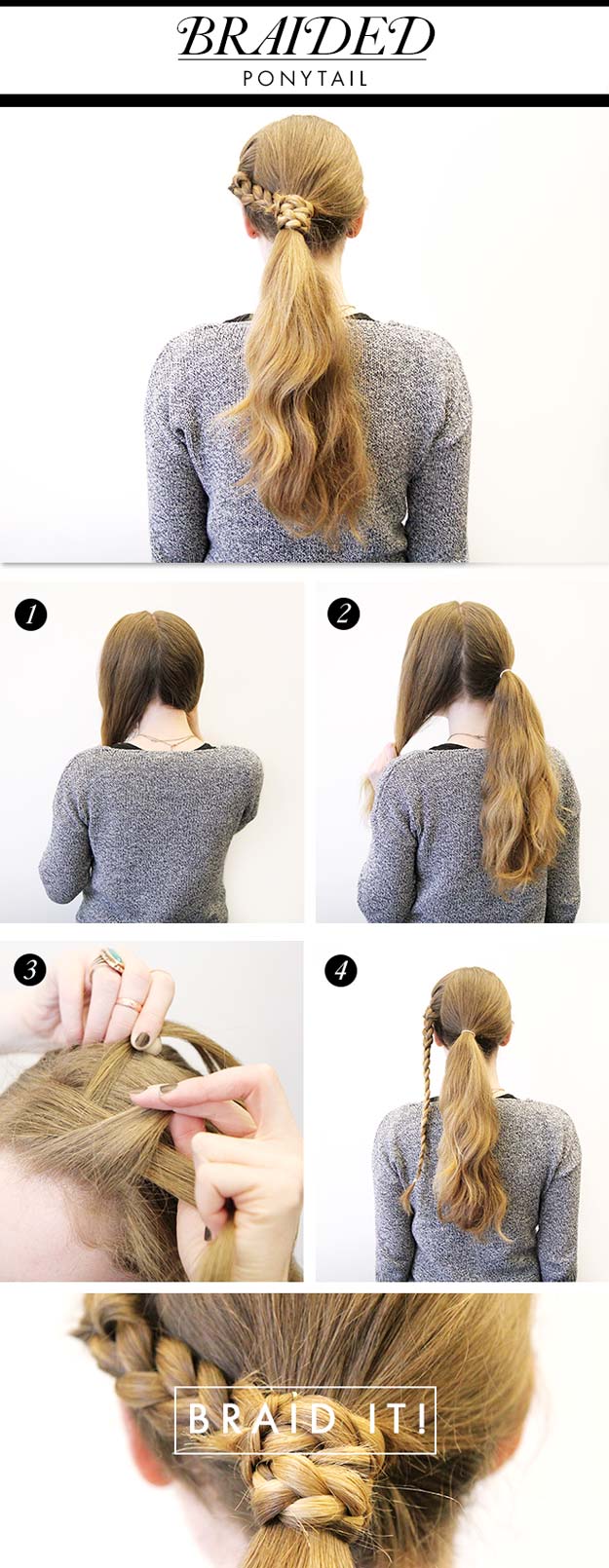 BRAIDED
PONYTAIL

1

2

3

4

BRAID IT!