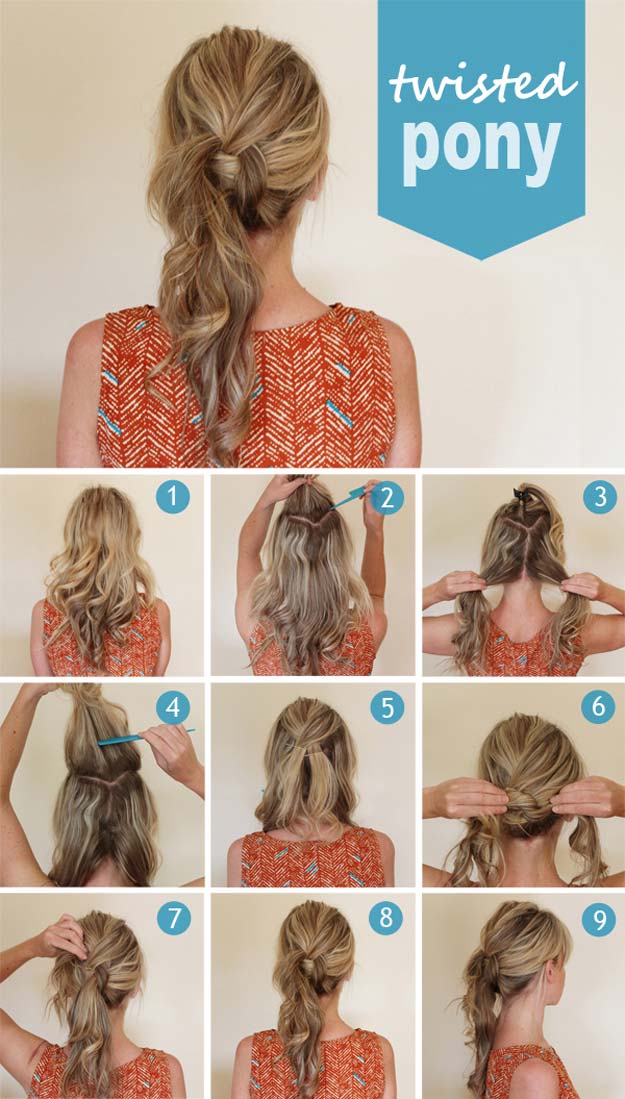 twisted pony

1

2

3

4

5

6

7

8

9